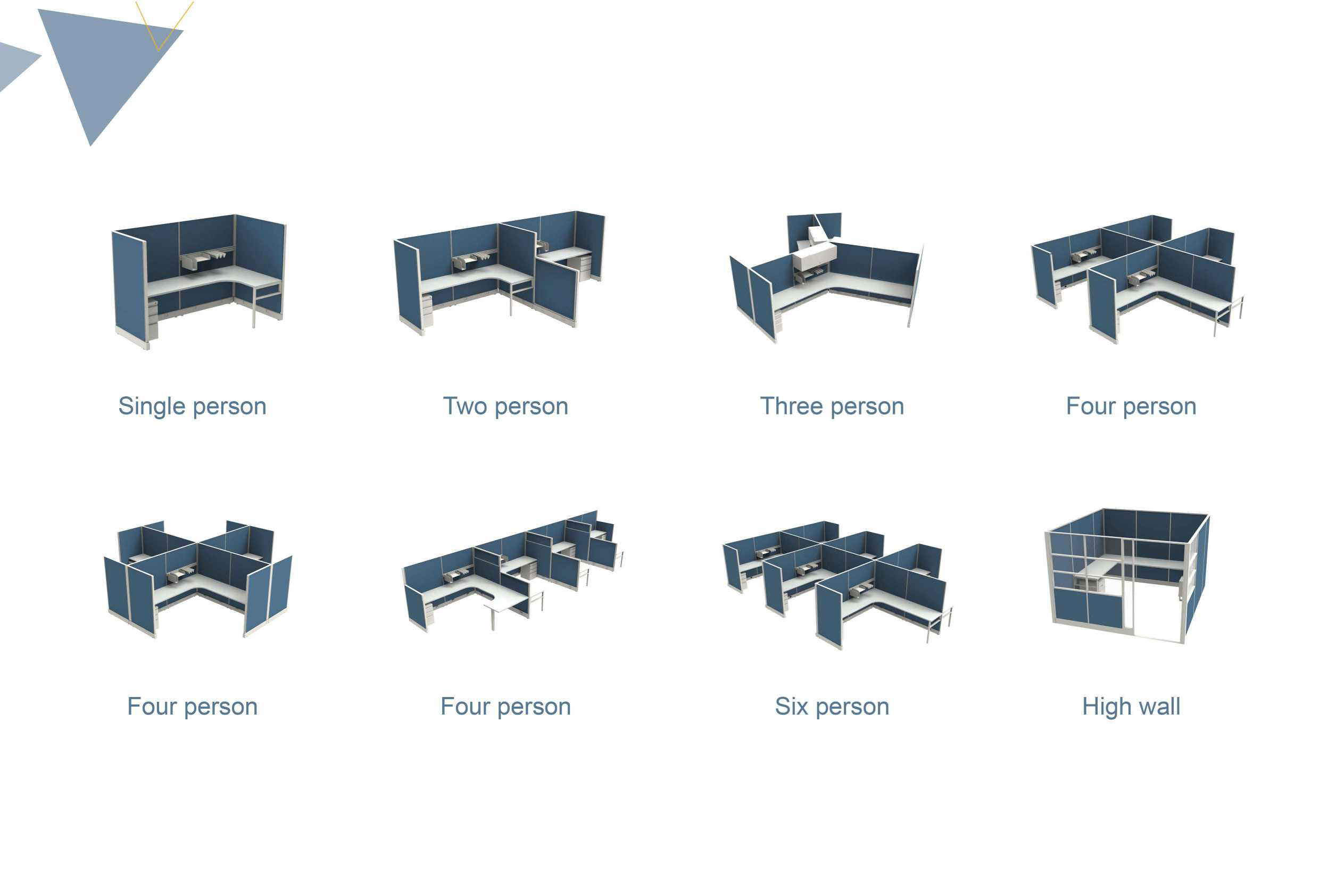 Single person

Two person

Three person

Four person

Four person

Four person

Six person

High wall