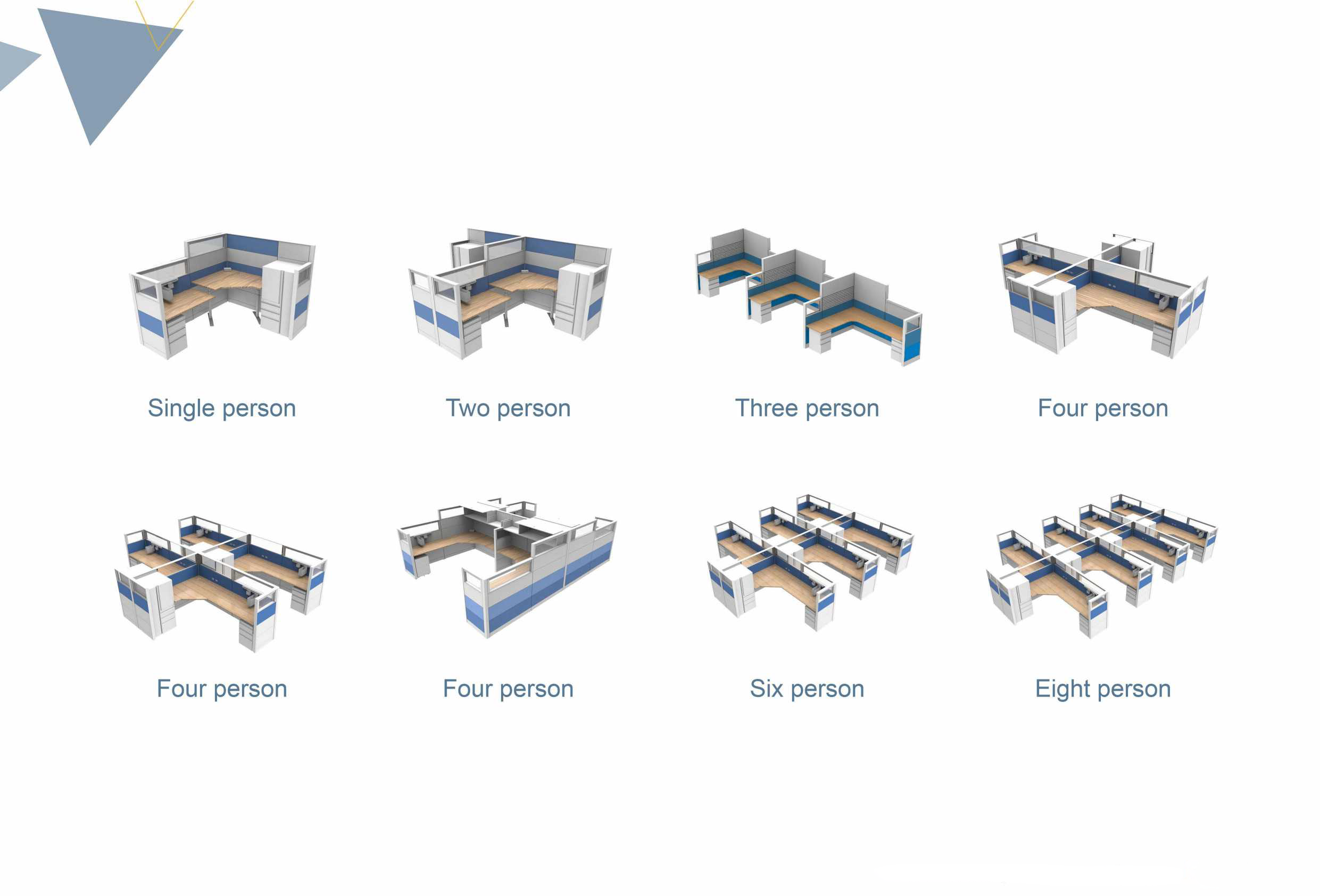 Single person

Two person

Three person

Four person

Four person

Four person

Six person

Eight person