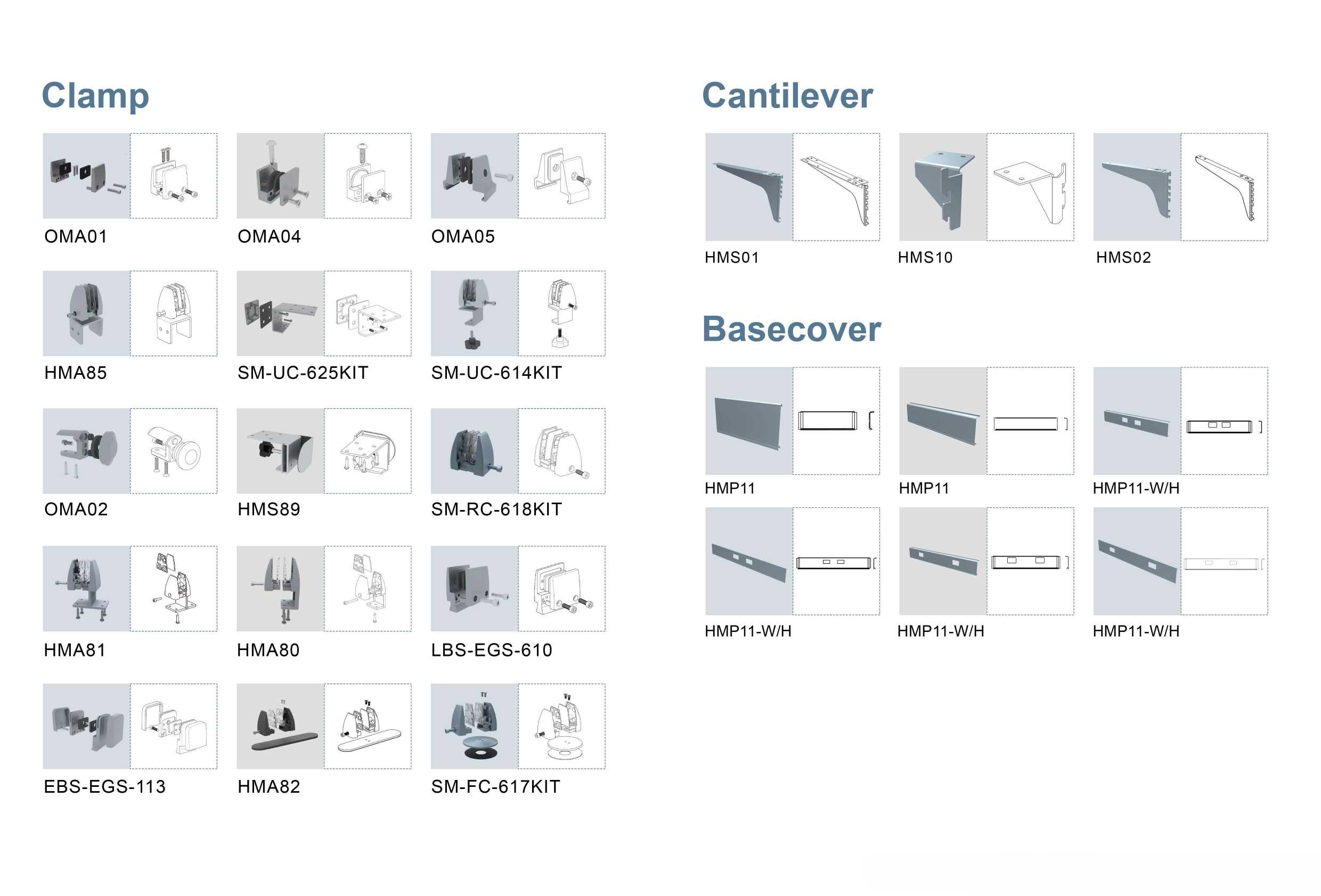 Clamp

OMA01

OMA04

OMA05

HMA85

SM-UC-625KIT

SM-UC-614KIT

OMA02

HMS89

SM-RC-618KIT

HMA81

HMA80

LBS-EGS-610

EBS-EGS-113

HMA82

SM-FC-617KIT

Cantilever

HMS01

HMS10

HMS02

Basecover

HMP11

HMP11

HMP11-W/H

HMP11-W/H

HMP11-W/H

HMP11-W/H